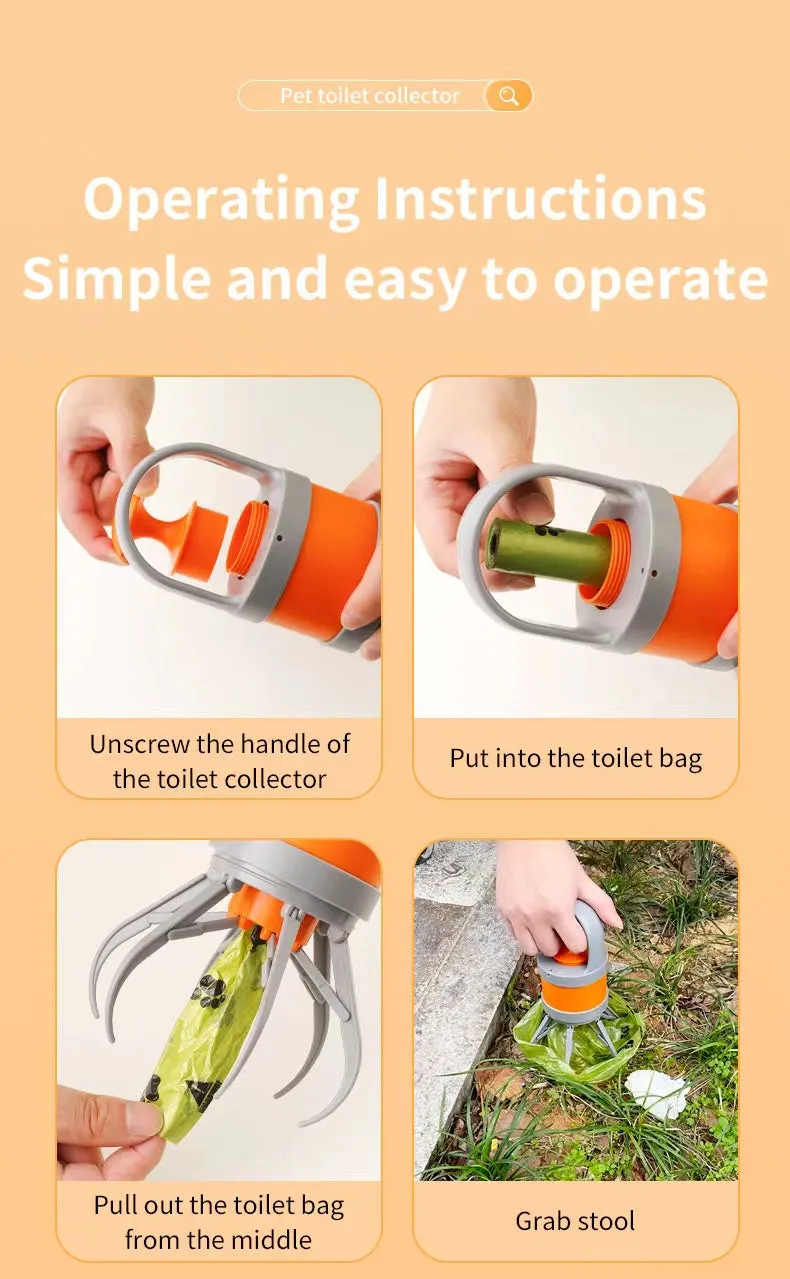 Pet toilet collector

Operating Instructions
Simple and easy to operate

Unscrew the handle of the toilet collector

Put into the toilet bag

Pull out the toilet bag from the middle

Grab stool